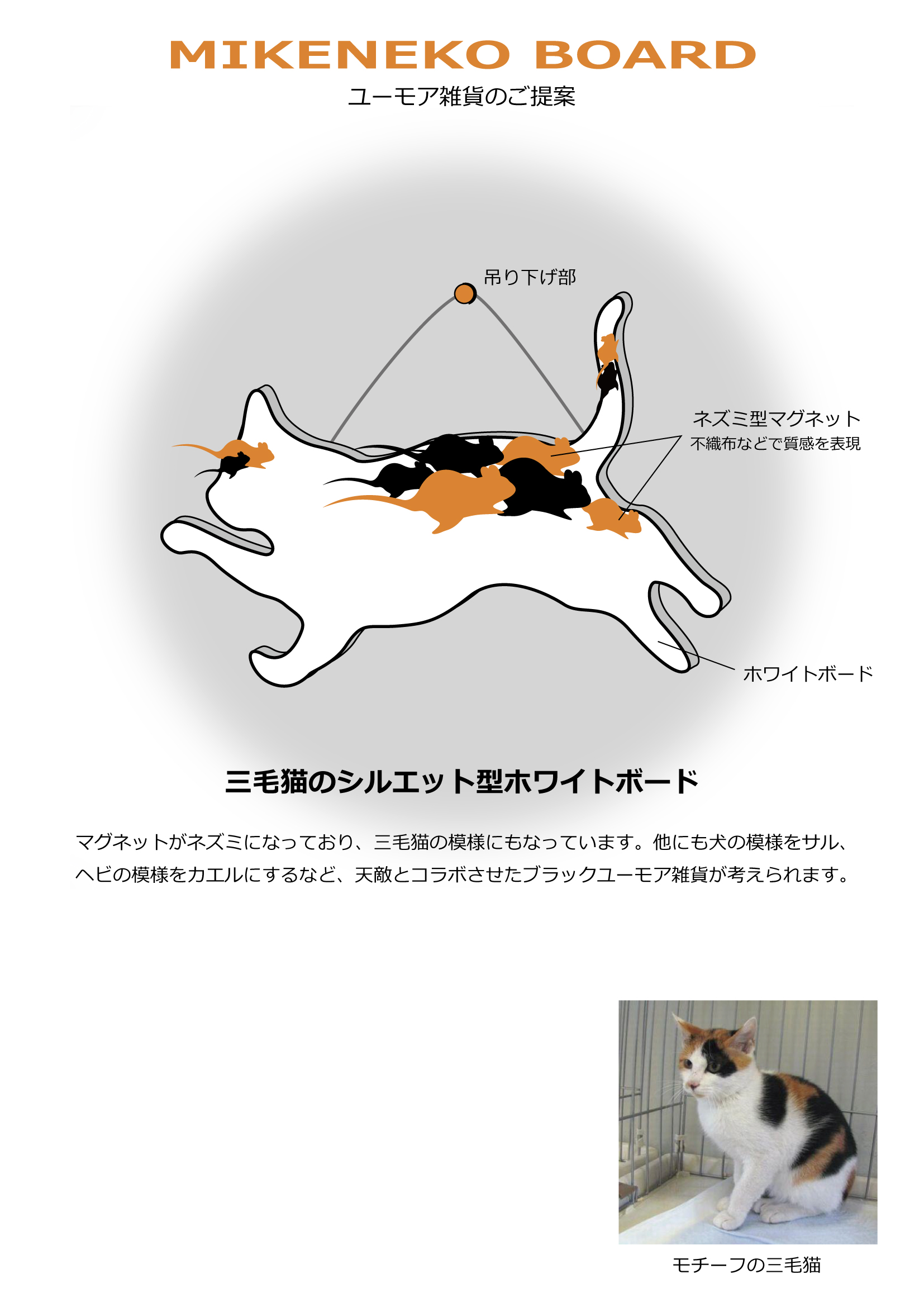 MIKENEKO BOARD
ユーモア雑貨のご提案

吊り下げ部

ネズミ型マグネット
不織布などで質感を表現

ホワイトボード

三毛猫のシルエット型ホワイトボード

マグネットがネズミになっており、三毛猫の模様にもなっています。他にも犬の模様をサル、ヘビの模様をカエルにするなど、天敵とコラボさせたブラックユーモア雑貨が考えられます。

モチーフの三毛猫